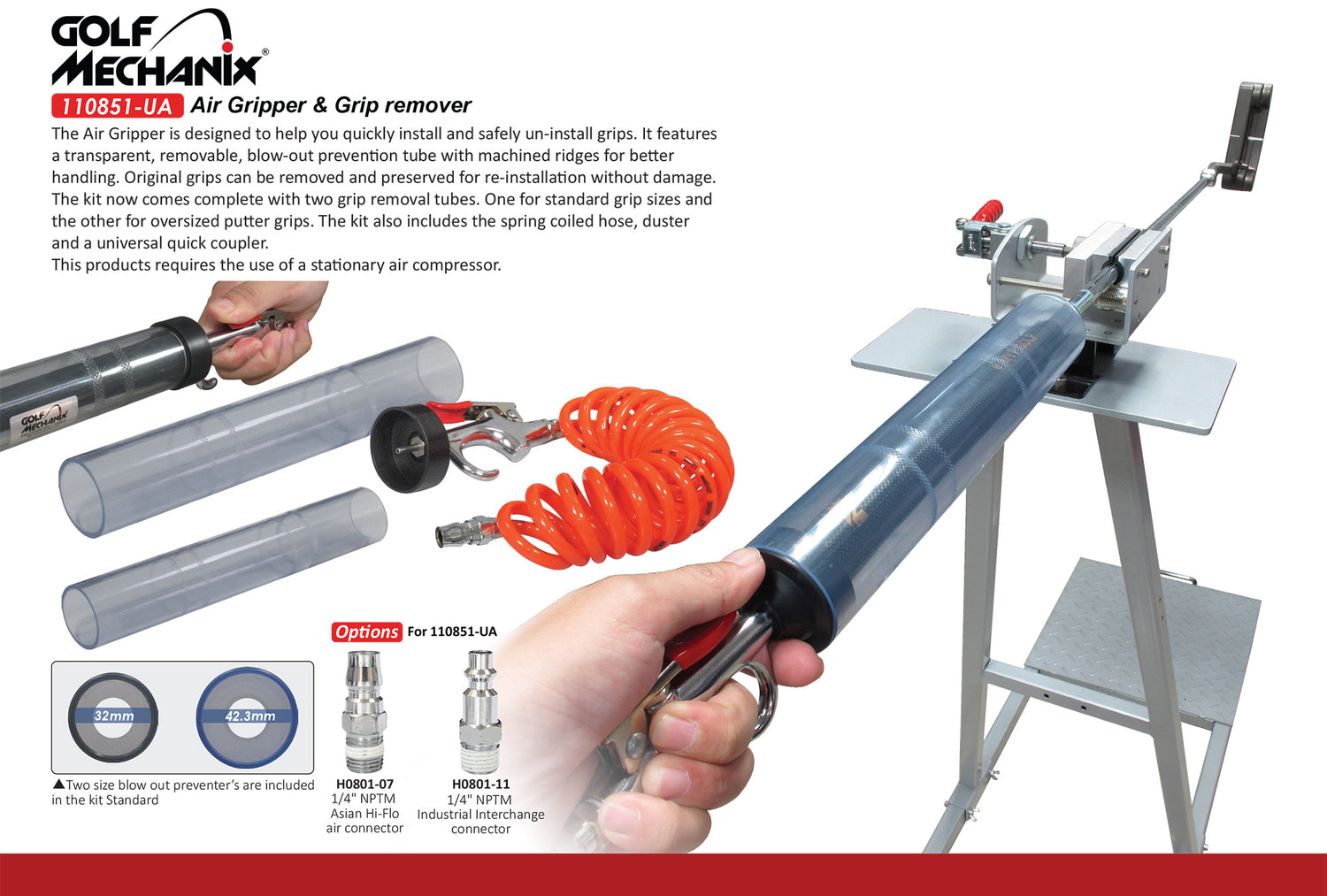 GOLF MECHANIX®

110851-UA Air Gripper & Grip remover

The Air Gripper is designed to help you quickly install and safely un-install grips. It features a transparent, removable, blow-out prevention tube with machined ridges for better handling. Original grips can be removed and preserved for re-installation without damage. The kit now comes complete with two grip removal tubes. One for standard grip sizes and the other for oversized putter grips. The kit also includes the spring coiled hose, duster and a universal quick coupler.
This products requires the use of a stationary air compressor.

GOLF MECHANIX

32mm

42.3mm

▲Two size blow out preventer's are included in the kit Standard

Options For 110851-UA

H0801-07
1/4" NPTM
Asian Hi-Flo
air connector

H0801-11
1/4" NPTM
Industrial Interchange
connector