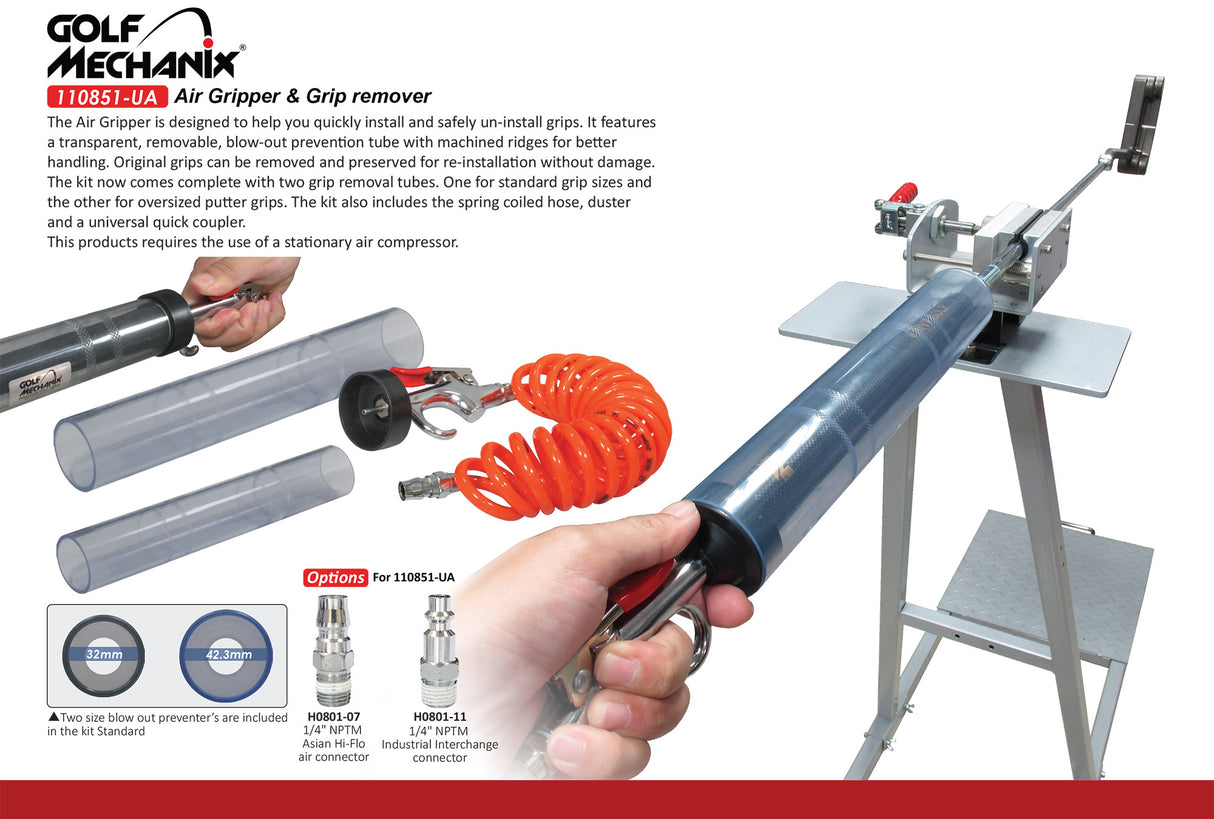 GOLF MECHANIX®

110851-UA Air Gripper & Grip remover

The Air Gripper is designed to help you quickly install and safely un-install grips. It features a transparent, removable, blow-out prevention tube with machined ridges for better handling. Original grips can be removed and preserved for re-installation without damage. The kit now comes complete with two grip removal tubes. One for standard grip sizes and the other for oversized putter grips. The kit also includes the spring coiled hose, duster and a universal quick coupler.
This products requires the use of a stationary air compressor.

GOLF MECHANIX

32mm

42.3mm

▲Two size blow out preventer's are included in the kit Standard

Options For 110851-UA

H0801-07
1/4" NPTM
Asian Hi-Flo
air connector

H0801-11
1/4" NPTM
Industrial Interchange
connector